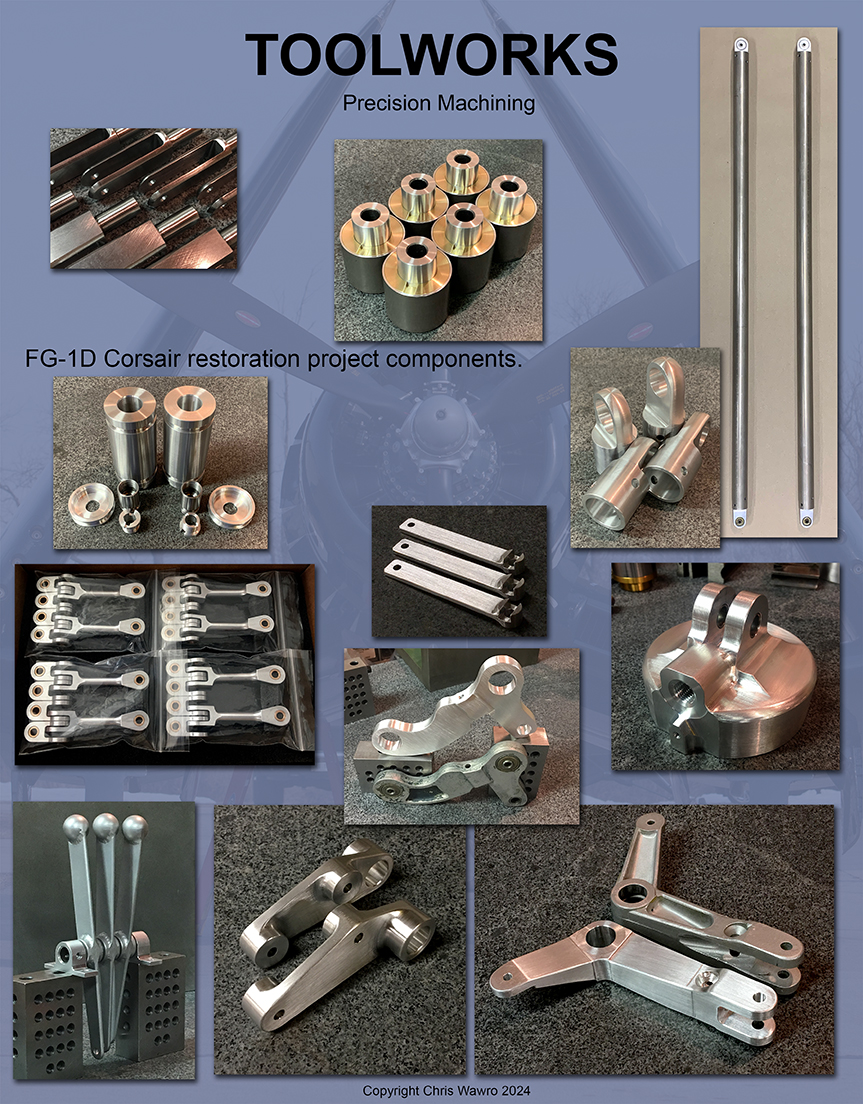 TOOLWORKS

Precision Machining

FG-1D Corsair restoration project components.

Copyright Chris Wawro 2024